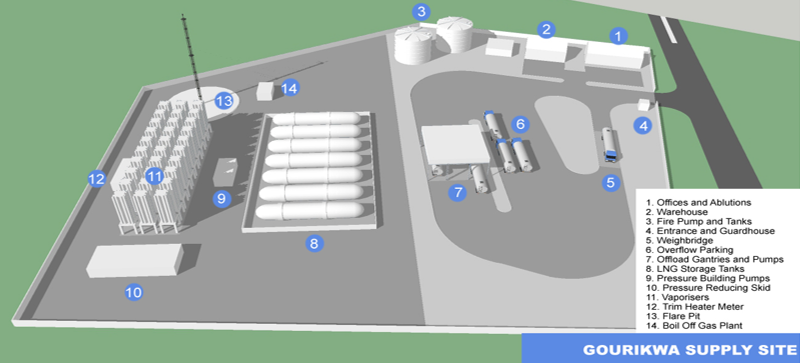 3
2
1
14
13
6
4
12
11
9
7
5
8
10

1. Offices and Ablutions
2. Warehouse
3. Fire Pump and Tanks
4. Entrance and Guardhouse
5. Weighbridge
6. Overflow Parking
7. Offload Gantries and Pumps
8. LNG Storage Tanks
9. Pressure Building Pumps
10. Pressure Reducing Skid
11. Vaporisers
12. Trim Heater Meter
13. Flare Pit
14. Boil Off Gas Plant

GOURIKWA SUPPLY SITE